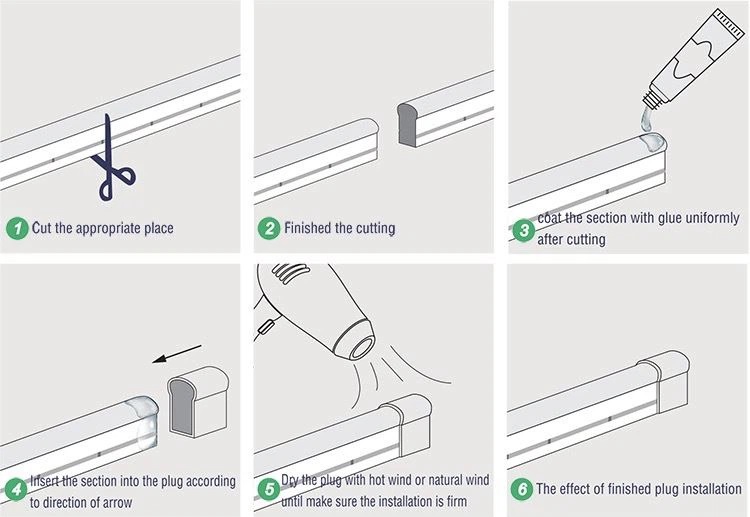 1 Cut the appropriate place

2 Finished the cutting

3 coat the section with glue uniformly after cutting

4 Insert the section into the plug according to direction of arrow

5 Dry the plug with hot wind or natural wind until make sure the installation is firm

6 The effect of finished plug installation